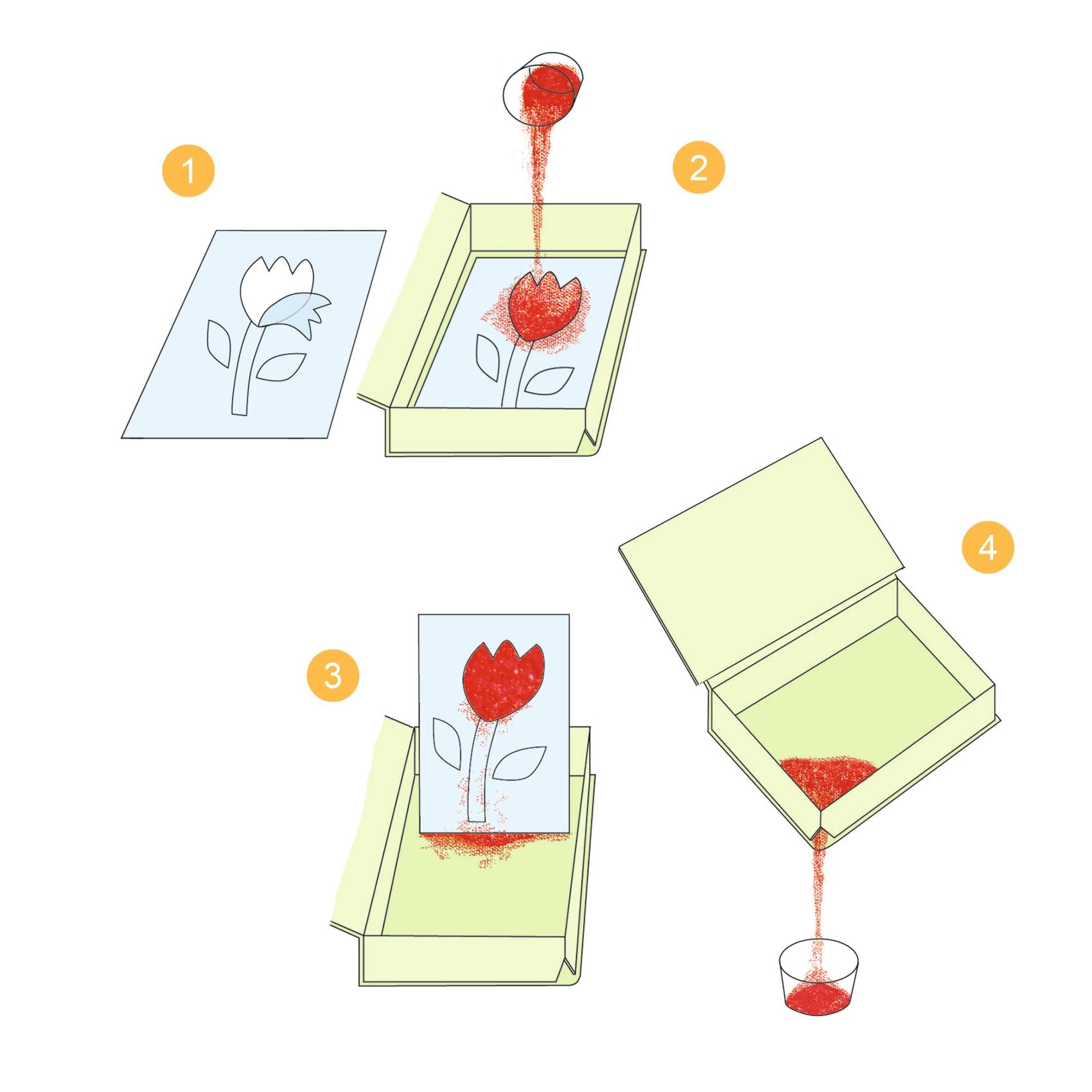 1

2

3

4